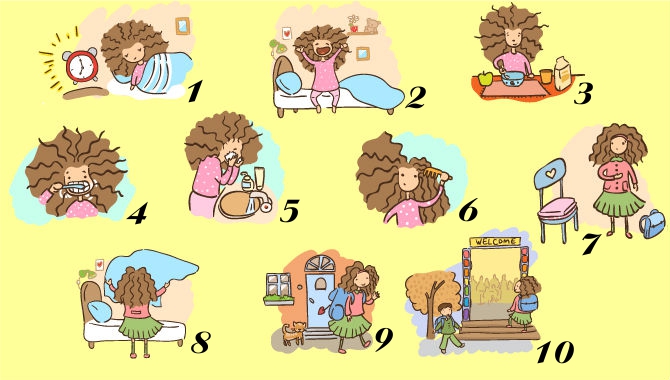 1
2
3
4
5
6
7
8
9
WELCOME
10