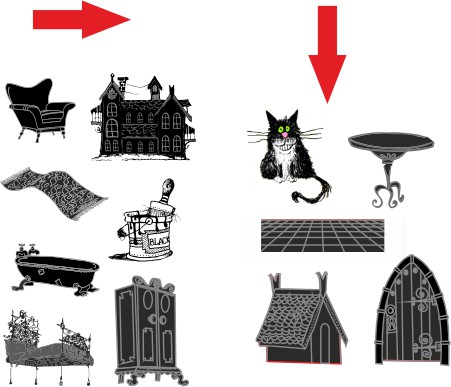 BLACK